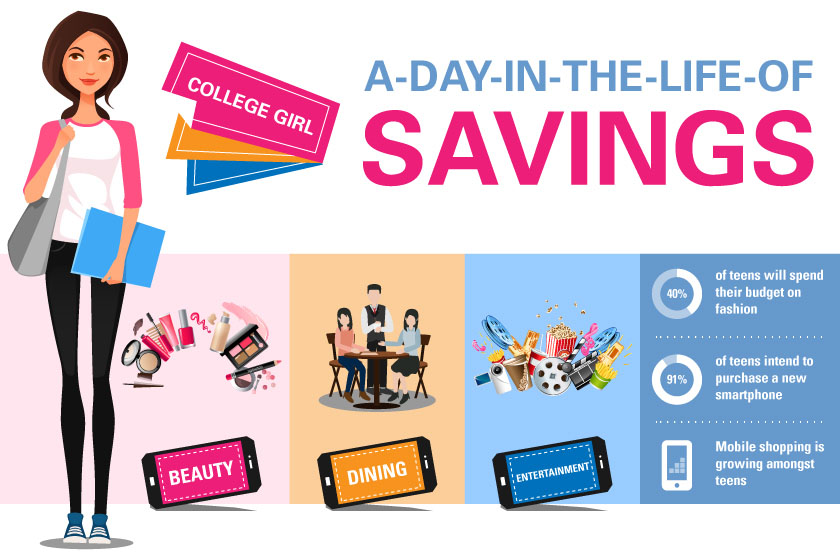 COLLEGE GIRL

A-DAY-IN-THE-LIFE-OF
SAVINGS

BEAUTY

DINING

ENTERTAINMENT

40% of teens will spend their budget on fashion

91% of teens intend to purchase a new smartphone

Mobile shopping is growing amongst teens